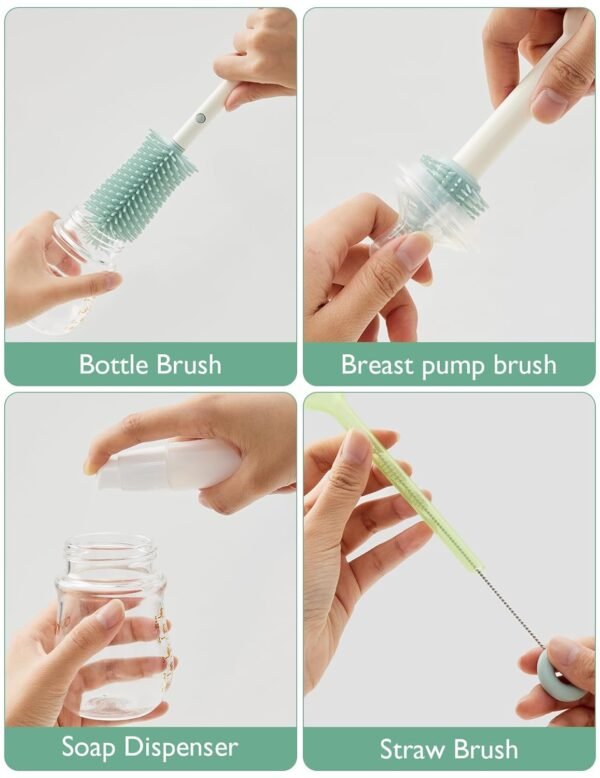 Bottle Brush

Breast pump brush

Soap Dispenser

Straw Brush