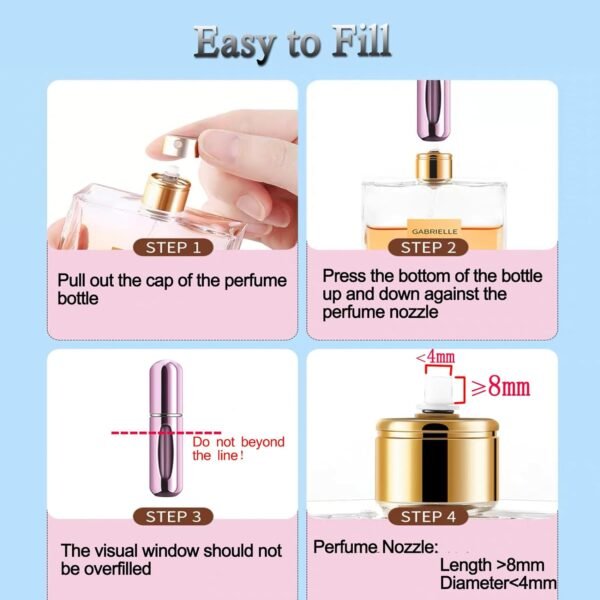 Easy to Fill

STEP 1

Pull out the cap of the perfume bottle

GABRIELLE

STEP 2

Press the bottom of the bottle up and down against the perfume nozzle

Do not beyond the line!

STEP 3

The visual window should not be overfilled

<4mm

≥8mm

STEP 4

Perfume Nozzle:
Length >8mm
Diameter<4mm