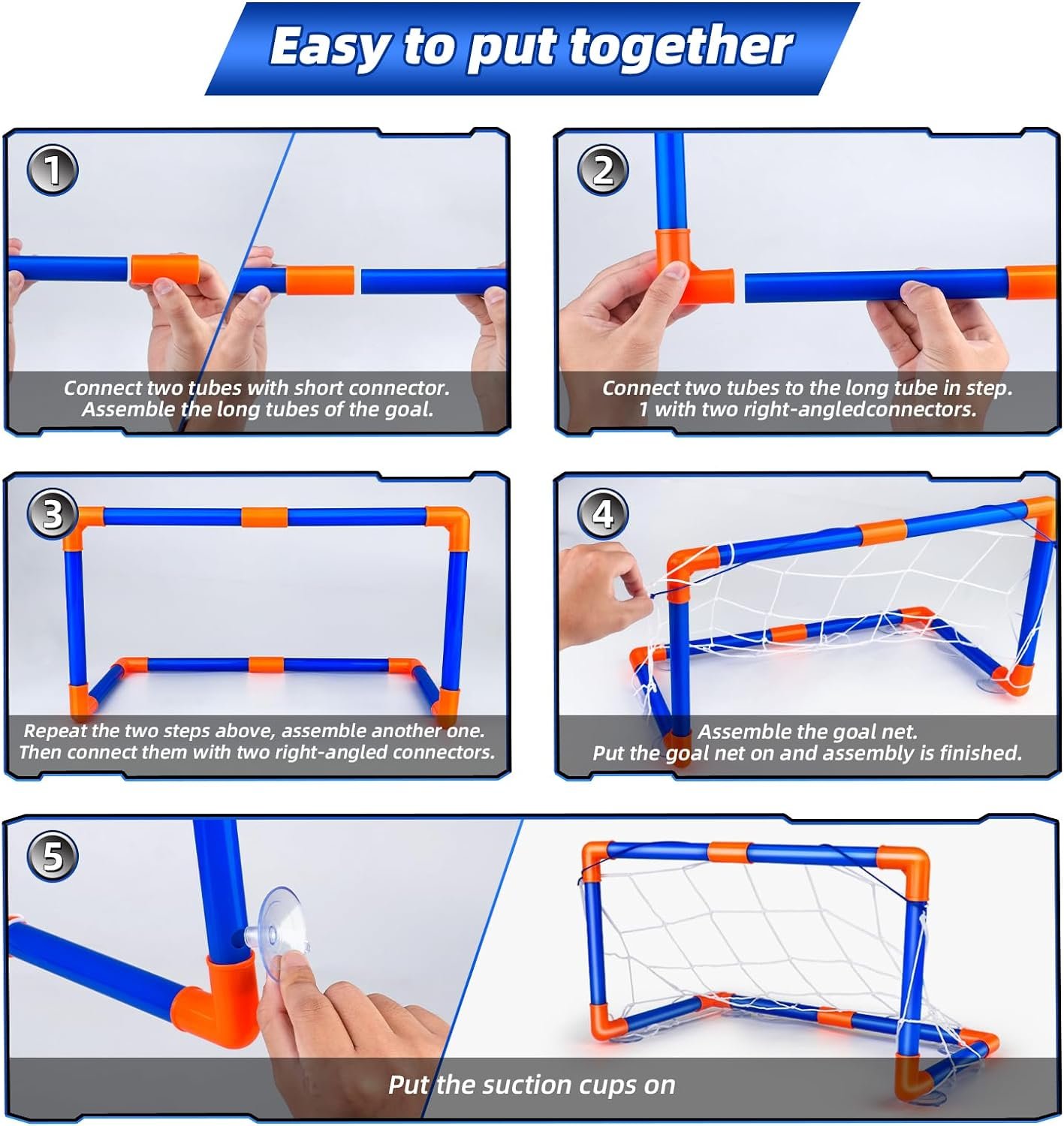 Easy to put together

1

Connect two tubes with short connector. Assemble the long tubes of the goal.

2

Connect two tubes to the long tube in step. 1 with two right-angledconnectors.

3

Repeat the two steps above, assemble another one. Then connect them with two right-angled connectors.

4

Assemble the goal net. Put the goal net on and assembly is finished.

5

Put the suction cups on