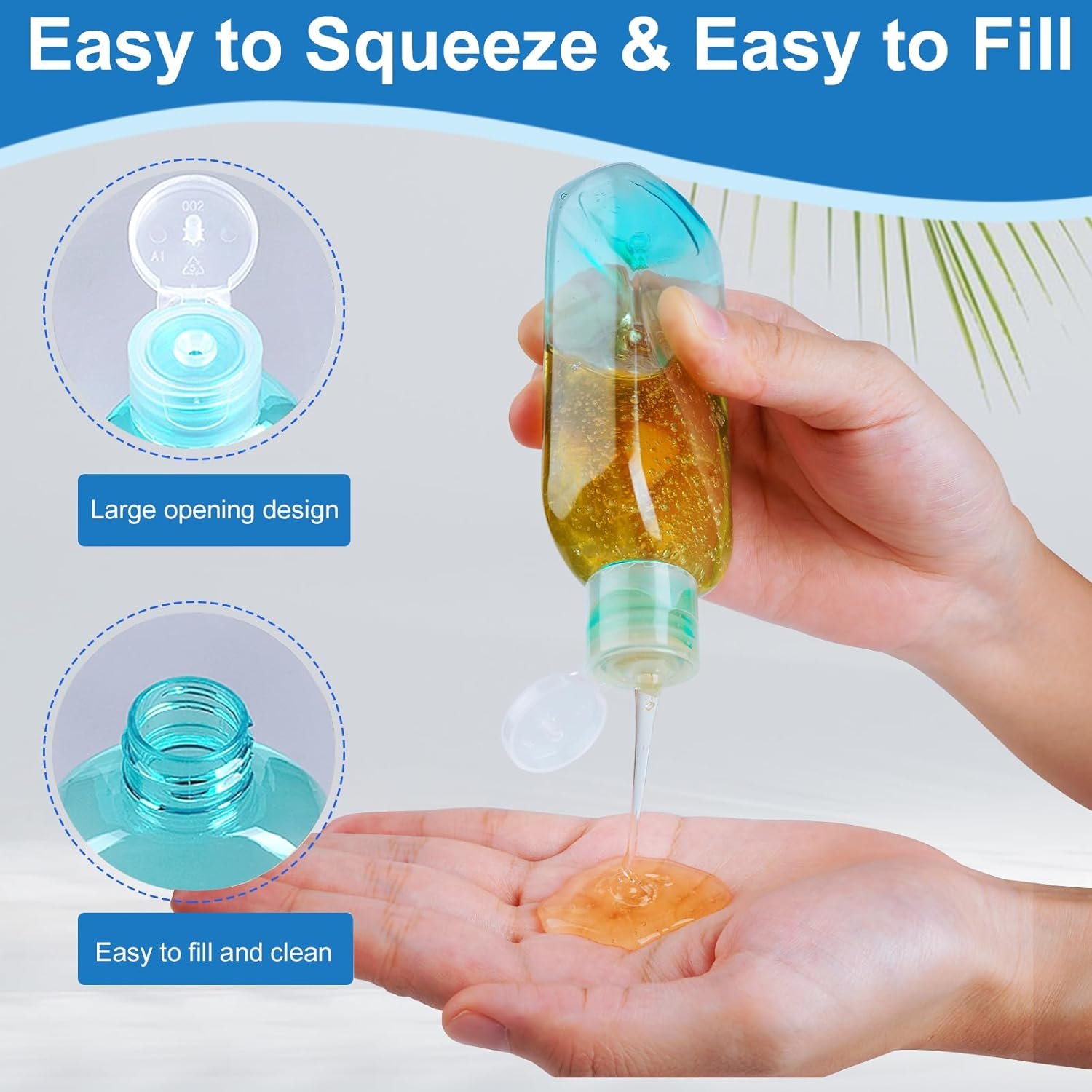 Easy to Squeeze & Easy to Fill

002

A1

5

Large opening design

Easy to fill and clean